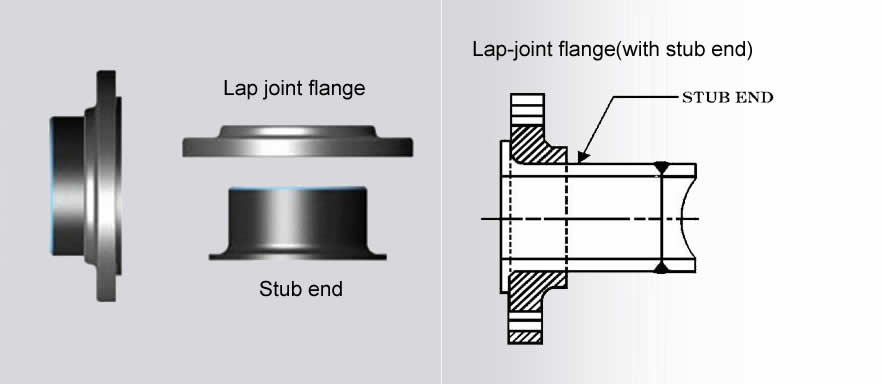 Lap joint flange

Stub end

Lap-joint flange(with stub end)

STUB END