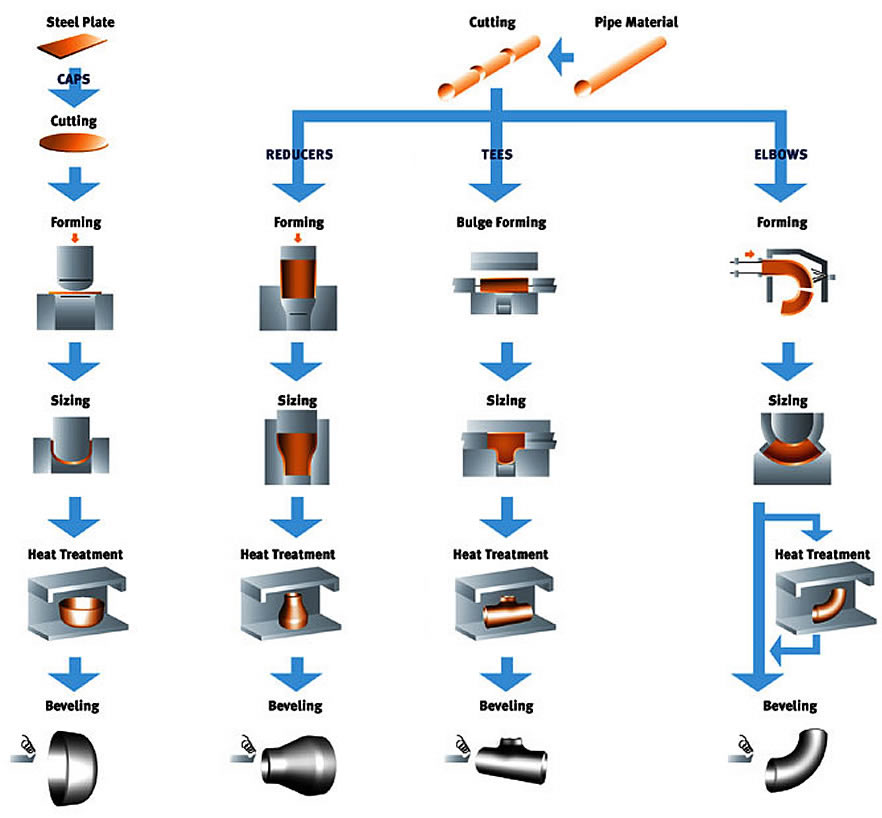 Steel Plate

CAPS

Cutting

Forming

Sizing

Heat Treatment

Beveling

Cutting

Pipe Material

REDUCERS

Forming

Sizing

Heat Treatment

Beveling

TEES

Bulge Forming

Sizing

Heat Treatment

Beveling

ELBOWS

Forming

Sizing

Heat Treatment

Beveling